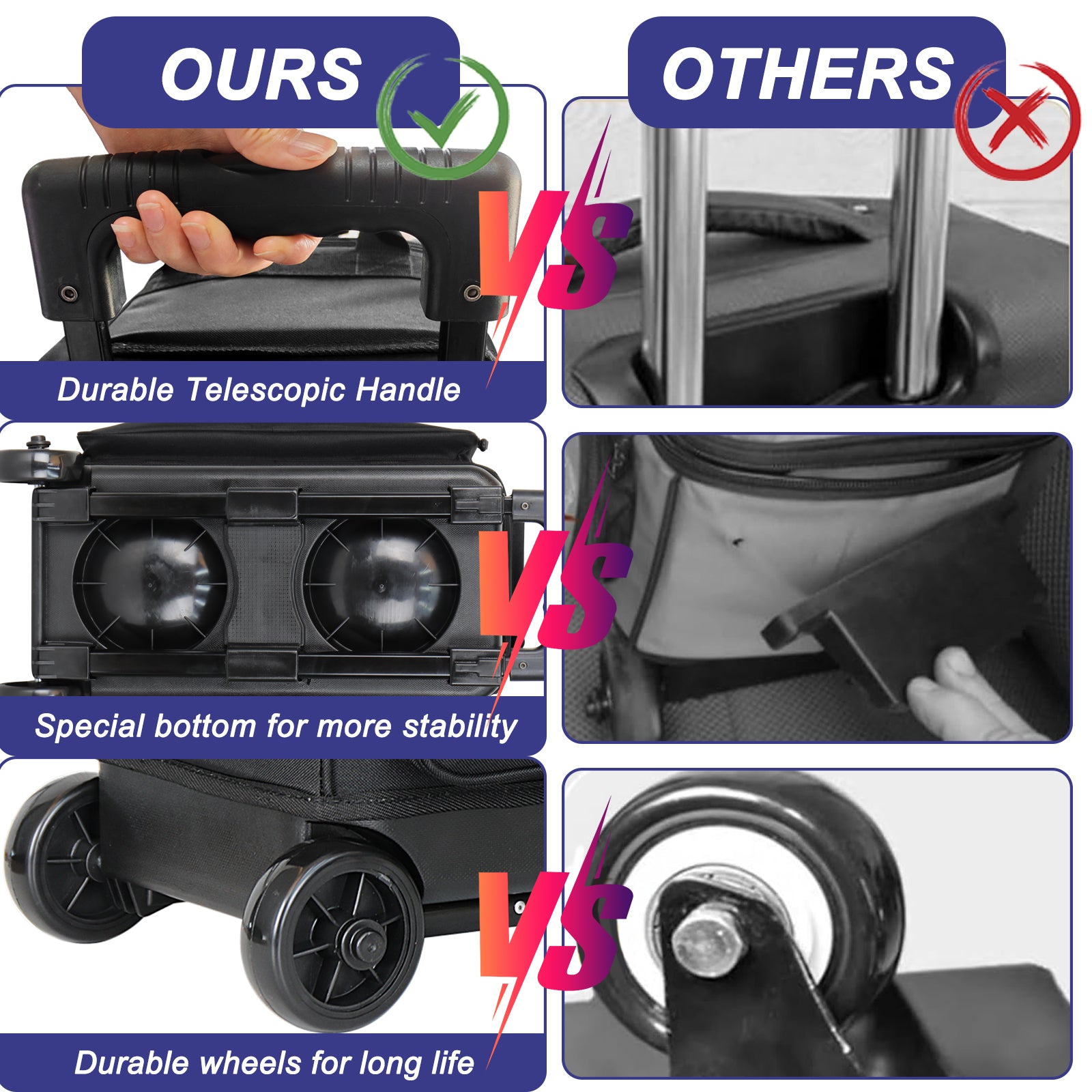 OURS

OTHERS

VS

Durable Telescopic Handle

VS

Special bottom for more stability

VS

Durable wheels for long life